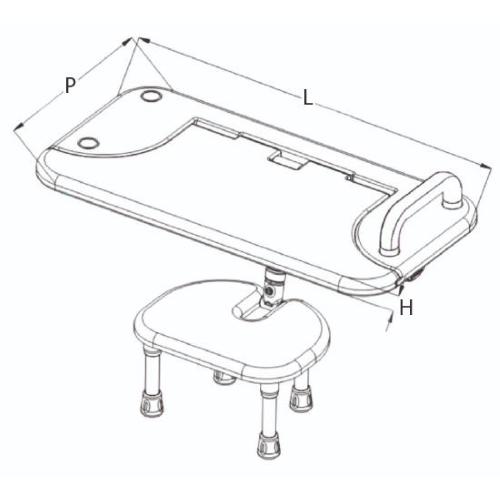 P
L
H